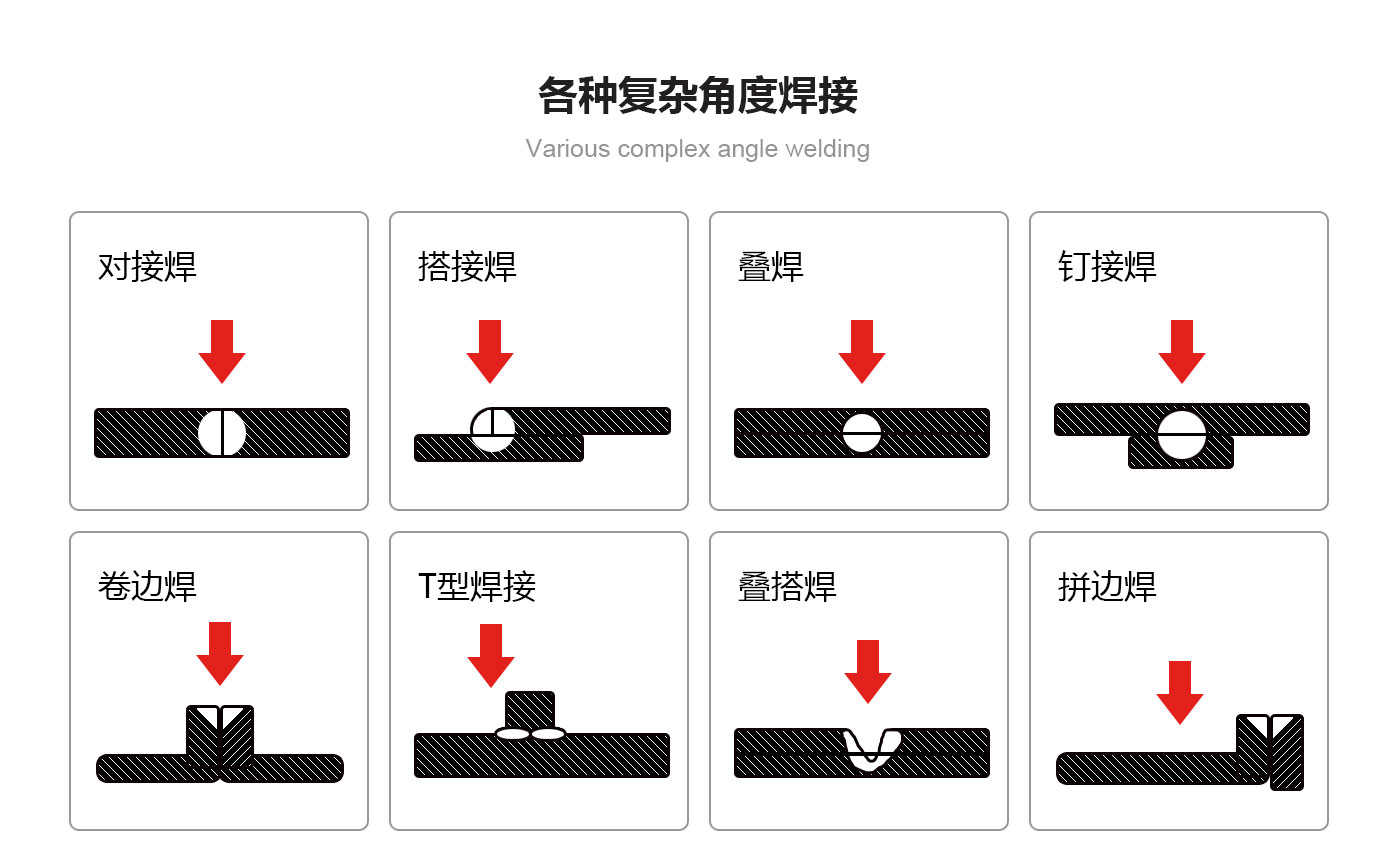 各种复杂角度焊接

Various complex angle welding

对接焊

搭接焊

叠焊

钉接焊

卷边焊

T型焊接

叠搭焊

拼边焊